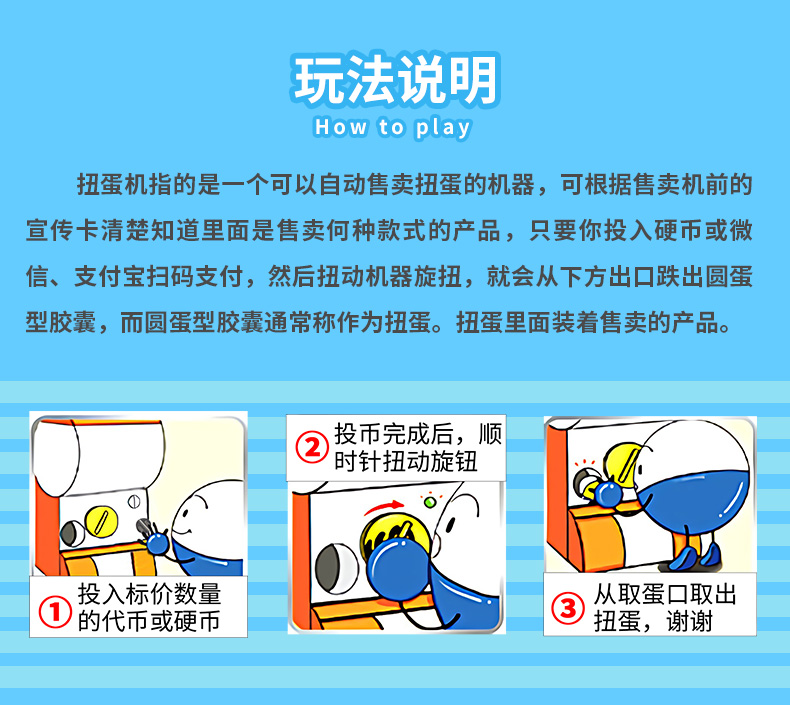 玩法说明
How to play

扭蛋机指的是一个可以自动售卖扭蛋的机器，可根据售卖机前的宣传卡清楚知道里面是售卖何种款式的产品，只要你投入硬币或微信、支付宝扫码支付，然后扭动机器旋扭，就会从下方出口跌出圆蛋型胶囊，而圆蛋型胶囊通常称作为扭蛋。扭蛋里面装着售卖的产品。

① 投入标价数量的代币或硬币

② 投币完成后，顺时针扭动旋钮

③ 从取蛋口取出扭蛋，谢谢