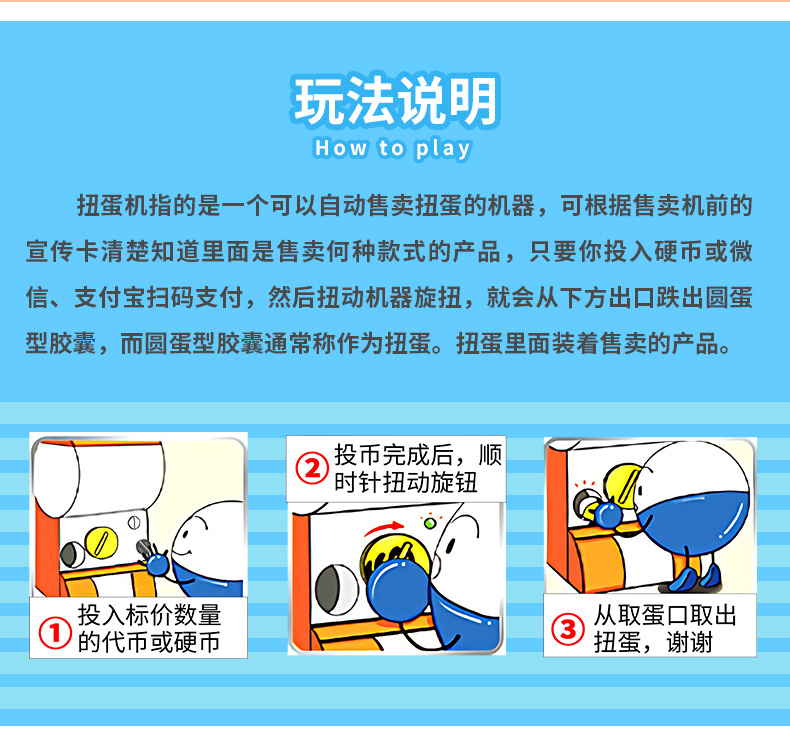 玩法说明
How to play

扭蛋机指的是一个可以自动售卖扭蛋的机器，可根据售卖机前的宣传卡清楚知道里面是售卖何种款式的产品，只要你投入硬币或微信、支付宝扫码支付，然后扭动机器旋扭，就会从下方出口跌出圆蛋型胶囊，而圆蛋型胶囊通常称作为扭蛋。扭蛋里面装着售卖的产品。

① 投入标价数量的代币或硬币

② 投币完成后，顺时针扭动旋钮

③ 从取蛋口取出扭蛋，谢谢