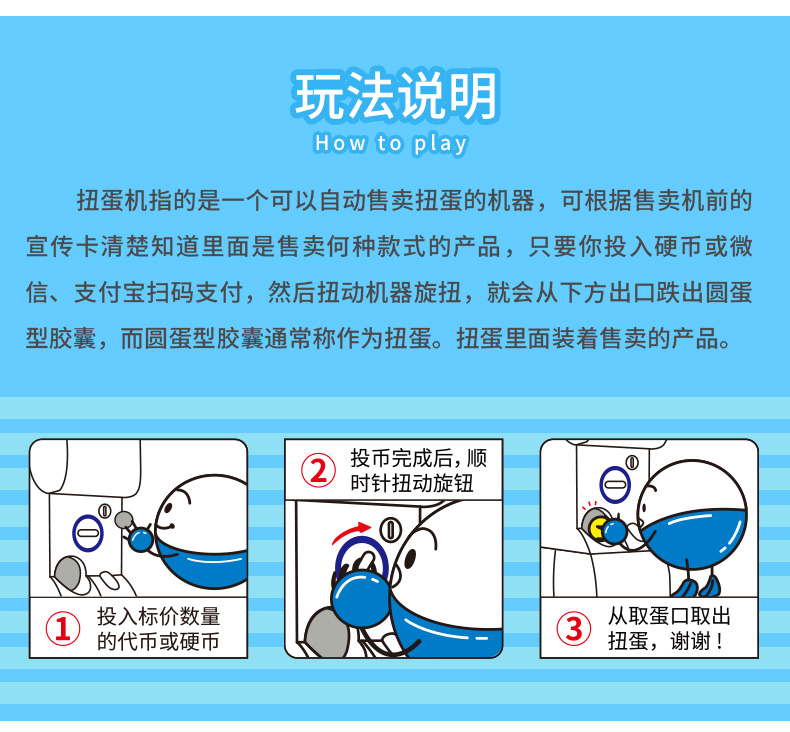 玩法说明
How to play

扭蛋机指的是一个可以自动售卖扭蛋的机器，可根据售卖机前的宣传卡清楚知道里面是售卖何种款式的产品，只要你投入硬币或微信、支付宝扫码支付，然后扭动机器旋扭，就会从下方出口跌出圆蛋型胶囊，而圆蛋型胶囊通常称作为扭蛋。扭蛋里面装着售卖的产品。

① 投入标价数量的代币或硬币

② 投币完成后，顺时针扭动旋钮

③ 从取蛋口取出扭蛋，谢谢！