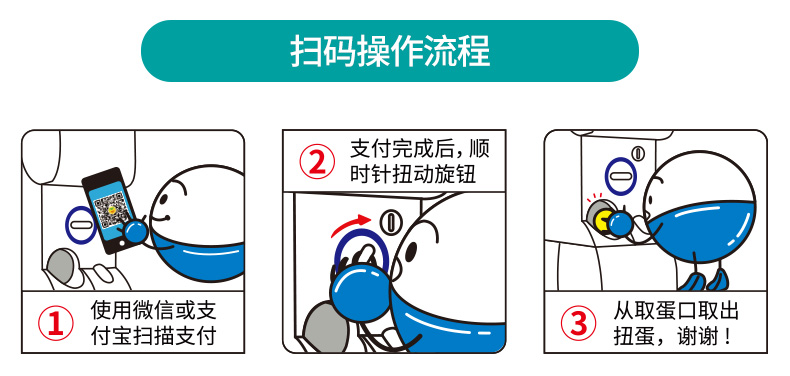 扫码操作流程

1 使用微信或支付宝扫描支付

2 支付完成后，顺时针扭动旋钮

3 从取蛋口取出扭蛋，谢谢！