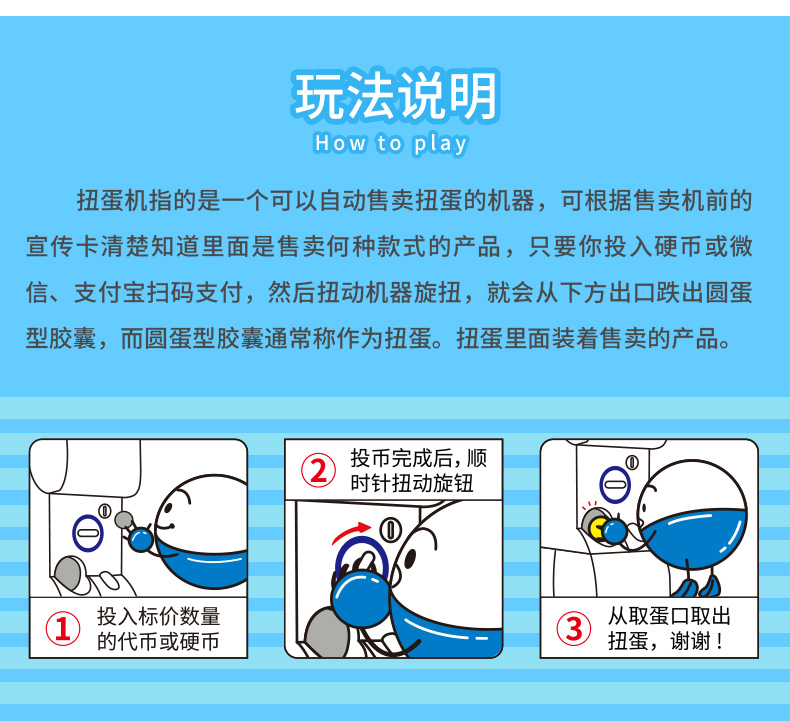 玩法说明
How to play

扭蛋机指的是一个可以自动售卖扭蛋的机器，可根据售卖机前的宣传卡清楚知道里面是售卖何种款式的产品，只要你投入硬币或微信、支付宝扫码支付，然后扭动机器旋扭，就会从下方出口跌出圆蛋型胶囊，而圆蛋型胶囊通常称作为扭蛋。扭蛋里面装着售卖的产品。

① 投入标价数量的代币或硬币

② 投币完成后，顺时针扭动旋钮

③ 从取蛋口取出扭蛋，谢谢！